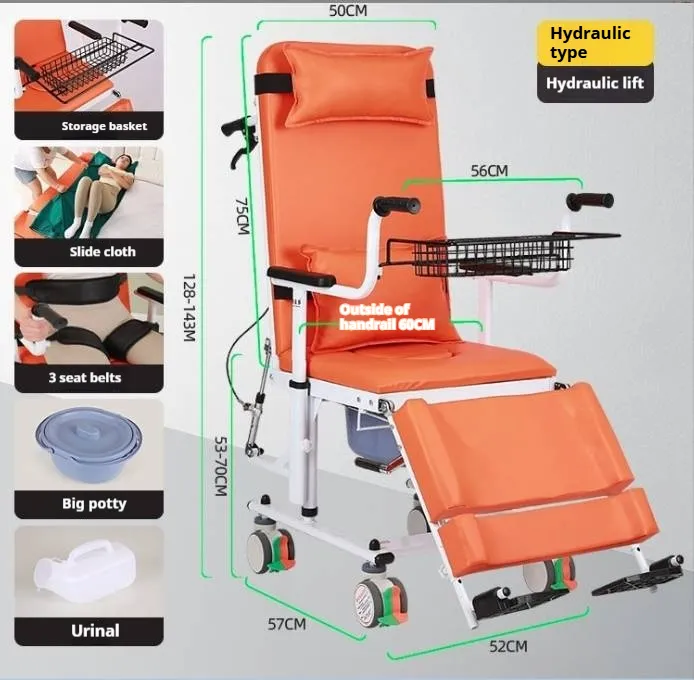 Storage basket

Slide cloth

3 seat belts

Big potty

Urinal

50CM

Hydraulic type

Hydraulic lift

56CM

75CM

128-143M

Outside of handrail 60CM

53-70CM

57CM

52CM